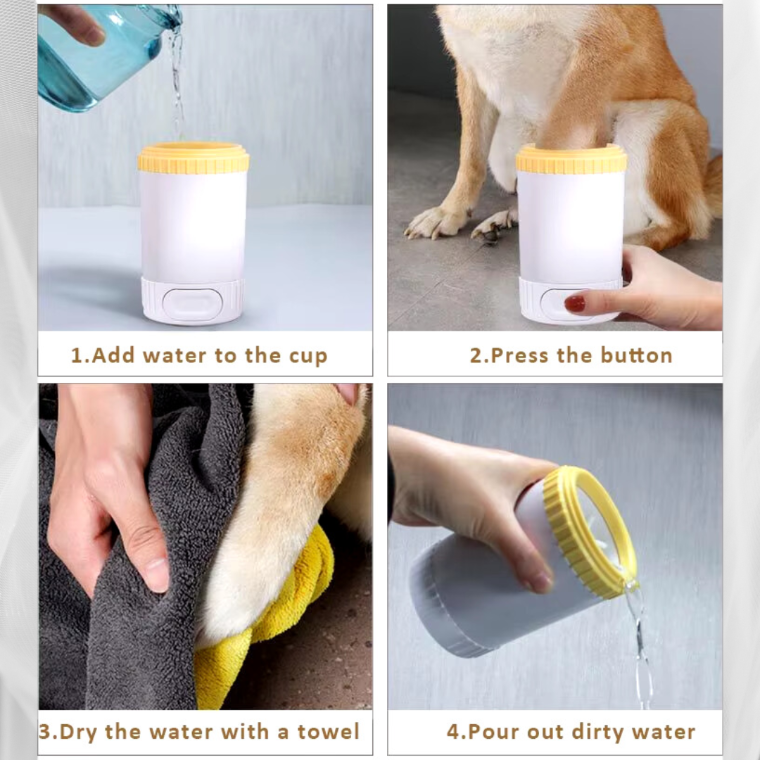 1.Add water to the cup

2.Press the button

3.Dry the water with a towel

4.Pour out dirty water