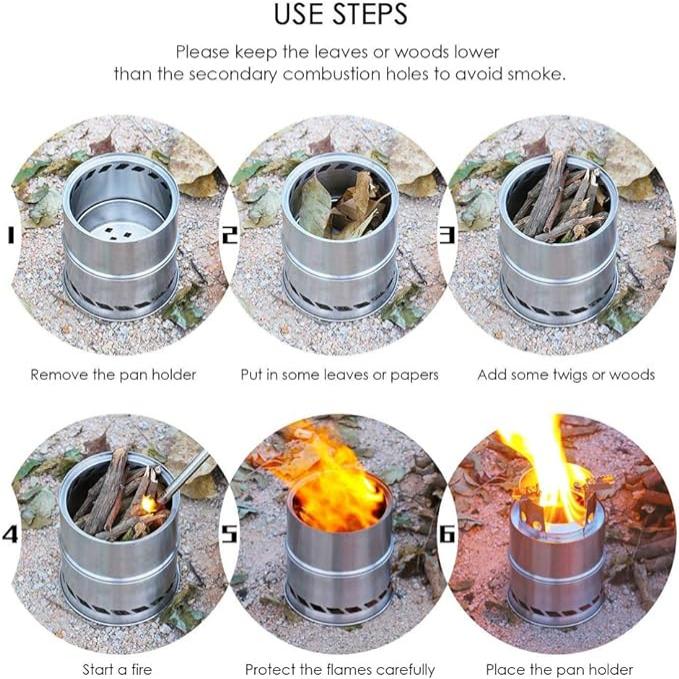 USE STEPS

Please keep the leaves or woods lower than the secondary combustion holes to avoid smoke.

1
Remove the pan holder

2
Put in some leaves or papers

3
Add some twigs or woods

4
Start a fire

5
Protect the flames carefully

6
Place the pan holder