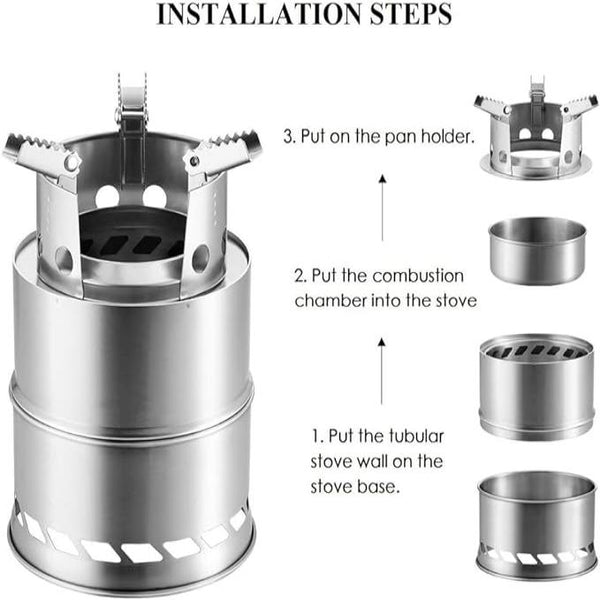 INSTALLATION STEPS

3. Put on the pan holder.

2. Put the combustion chamber into the stove

1. Put the tubular stove wall on the stove base.