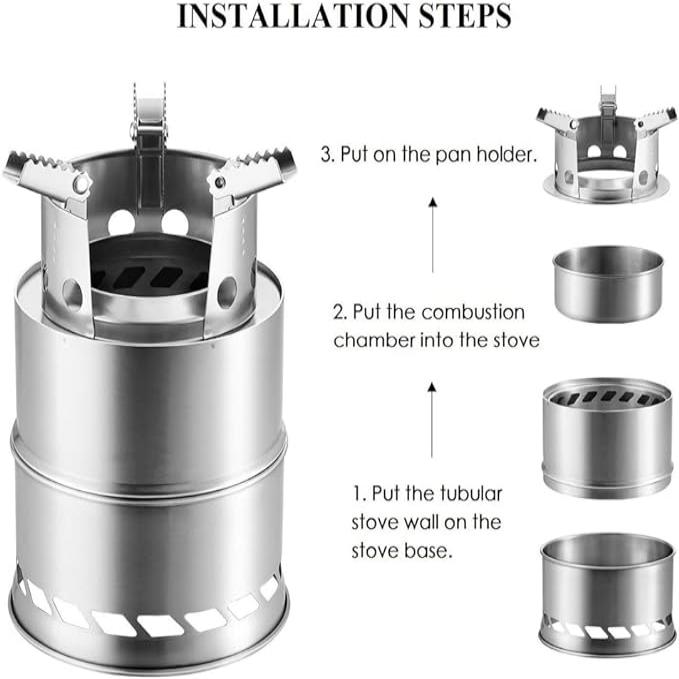 INSTALLATION STEPS

3. Put on the pan holder.

2. Put the combustion chamber into the stove

1. Put the tubular stove wall on the stove base.